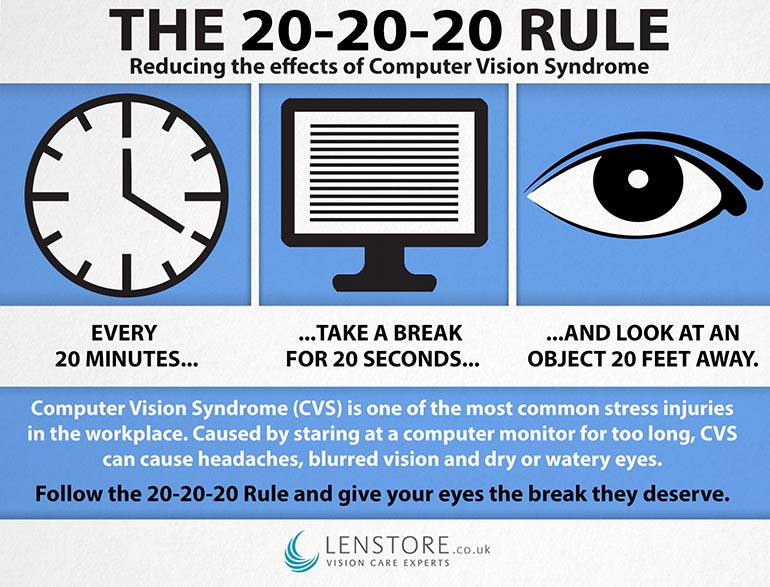 THE 20-20-20 RULE
Reducing the effects of Computer Vision Syndrome

EVERY 20 MINUTES...

...TAKE A BREAK FOR 20 SECONDS...

...AND LOOK AT AN OBJECT 20 FEET AWAY.

Computer Vision Syndrome (CVS) is one of the most common stress injuries in the workplace. Caused by staring at a computer monitor for too long, CVS can cause headaches, blurred vision and dry or watery eyes.

Follow the 20-20-20 Rule and give your eyes the break they deserve.

LENSTORE.co.uk
VISION CARE EXPERTS