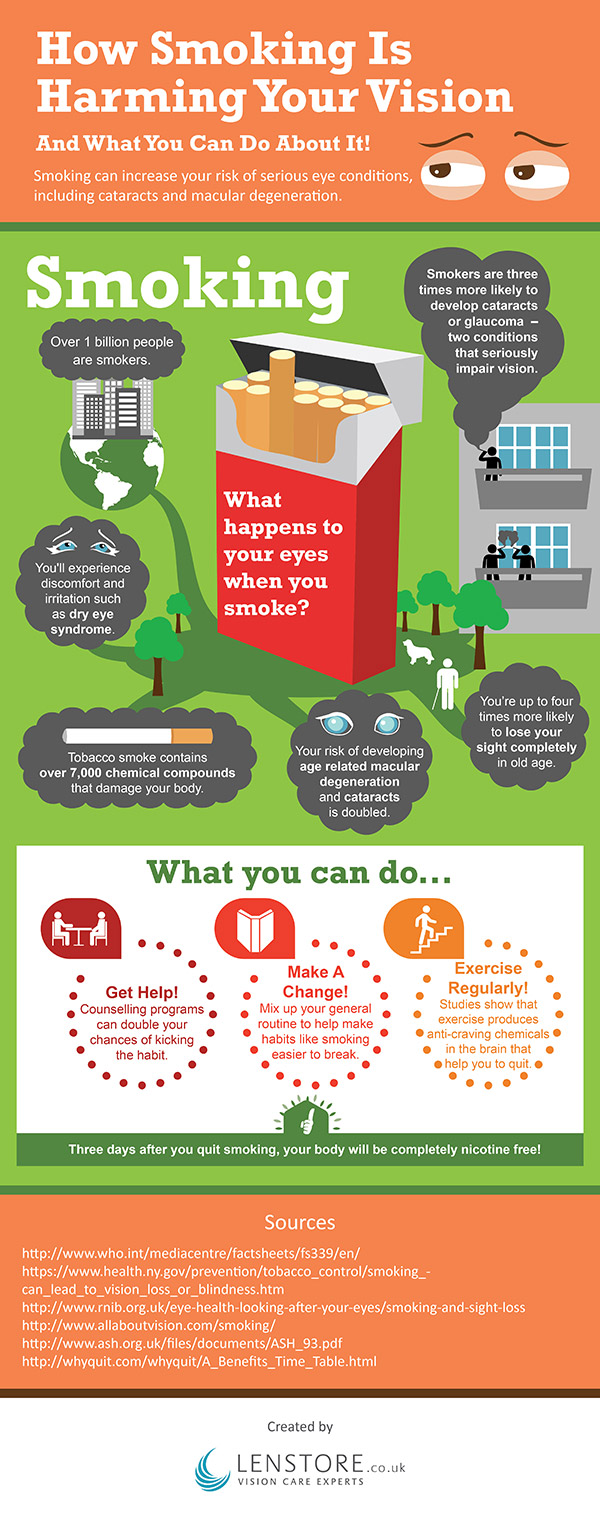 How Smoking Is Harming Your Vision

And What You Can Do About It!

Smoking can increase your risk of serious eye conditions, including cataracts and macular degeneration.

Smoking

Over 1 billion people are smokers.

Smokers are three times more likely to develop cataracts or glaucoma – two conditions that seriously impair vision.

What happens to your eyes when you smoke?

You'll experience discomfort and irritation such as dry eye syndrome.

Tobacco smoke contains over 7,000 chemical compounds that damage your body.

Your risk of developing age related macular degeneration and cataracts is doubled.

You're up to four times more likely to lose your sight completely in old age.

What you can do...

Get Help!
Counselling programs can double your chances of kicking the habit.

Make A Change!
Mix up your general routine to help make habits like smoking easier to break.

Exercise Regularly!
Studies show that exercise produces anti-craving chemicals in the brain that help you to quit.

Three days after you quit smoking, your body will be completely nicotine free!

Sources

http://www.who.int/mediacentre/factsheets/fs339/en/
https://www.health.ny.gov/prevention/tobacco_control/smoking_-can_lead_to_vision_loss_or_blindness.htm
http://www.rnib.org.uk/eye-health-looking-after-your-eyes/smoking-and-sight-loss
http://www.allaboutvision.com/smoking/
http://www.ash.org.uk/files/documents/ASH_93.pdf
http://whyquit.com/whyquit/A_Benefits_Time_Table.html

Created by

LENSTORE.co.uk
VISION CARE EXPERTS